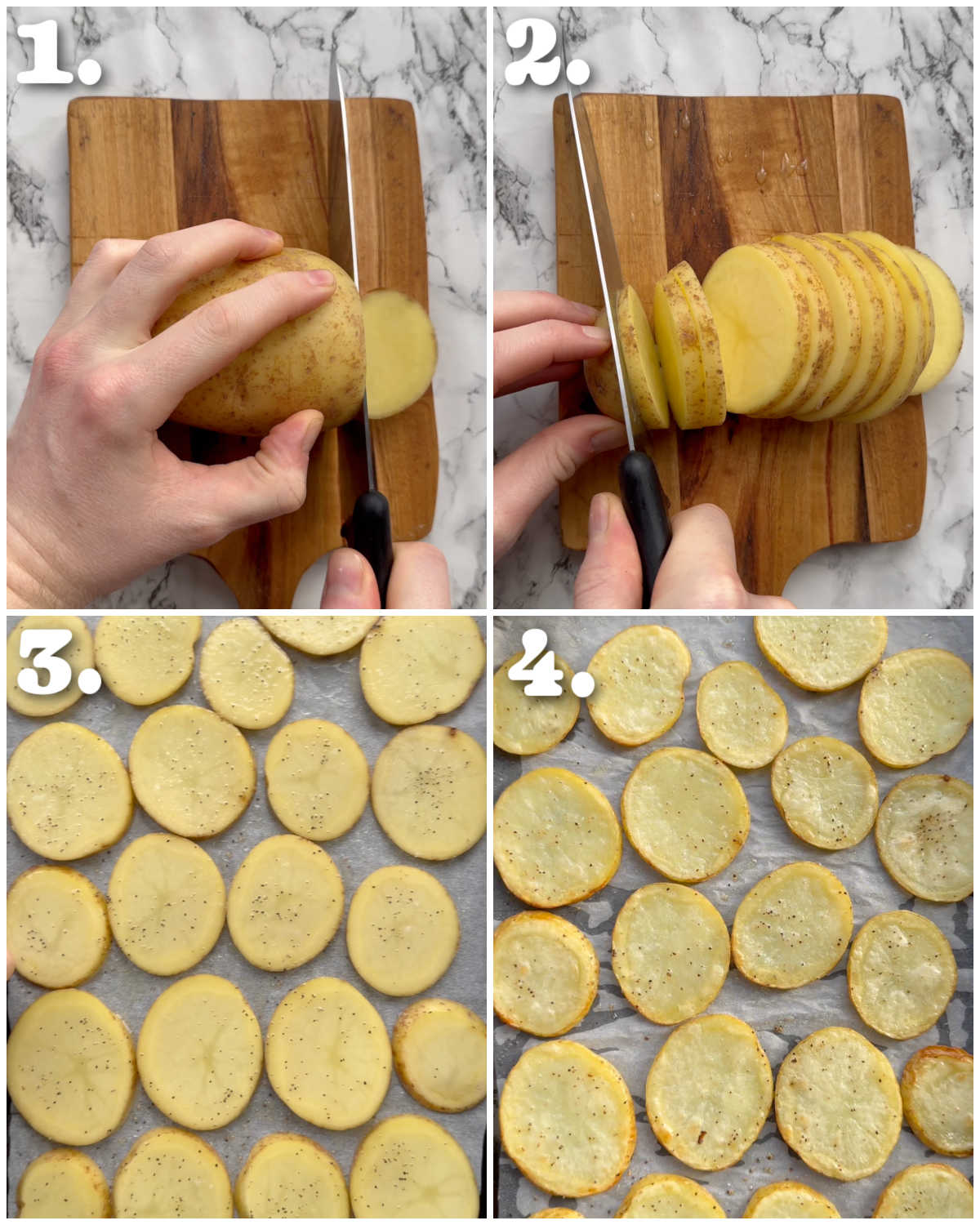 1.

2.

3.

4.