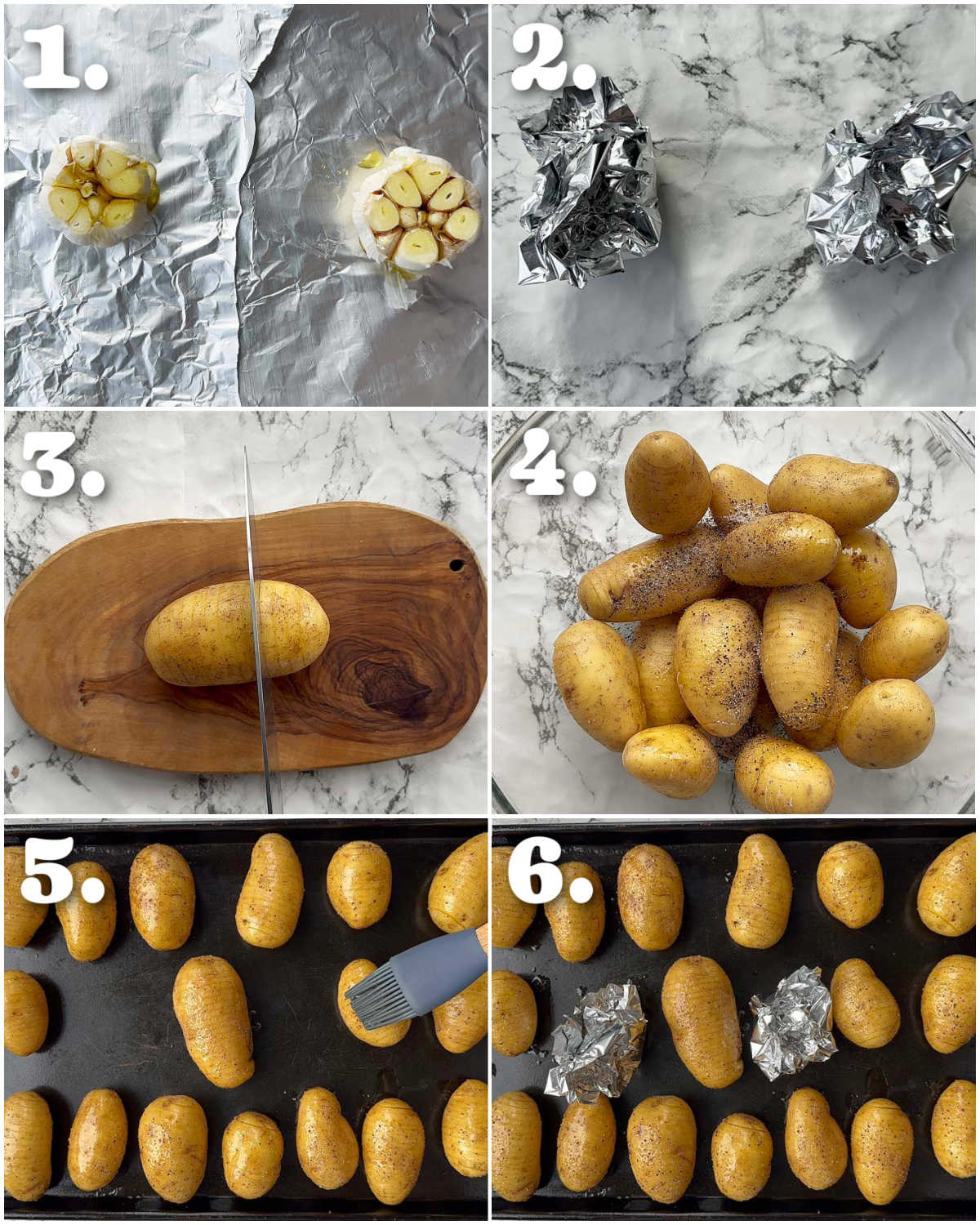 1.

2.

3.

4.

5.

6.